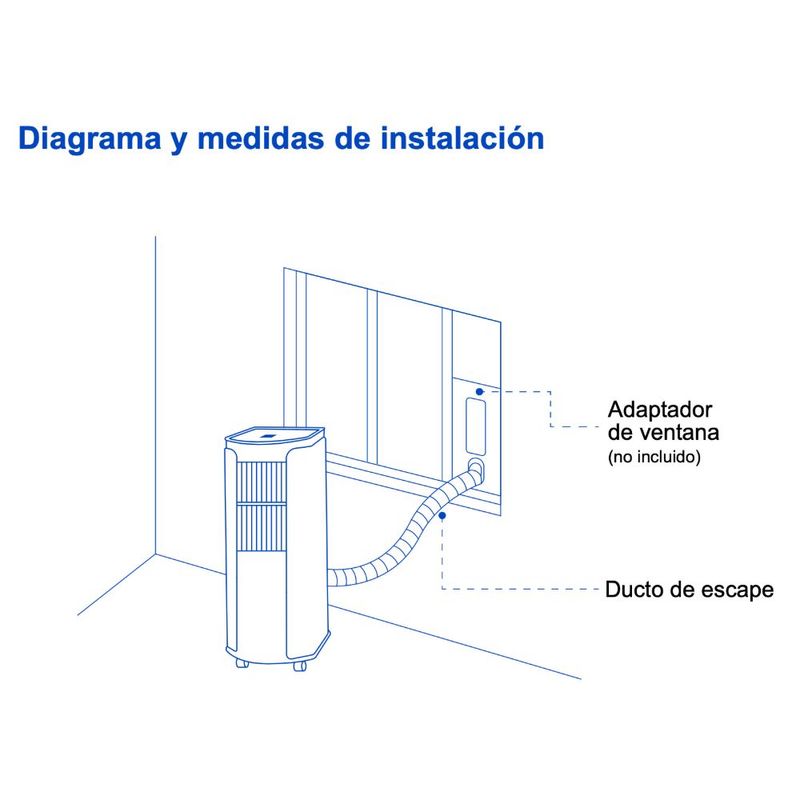 Diagrama y medidas de instalación

Adaptador de ventana
(no incluido)

Ducto de escape